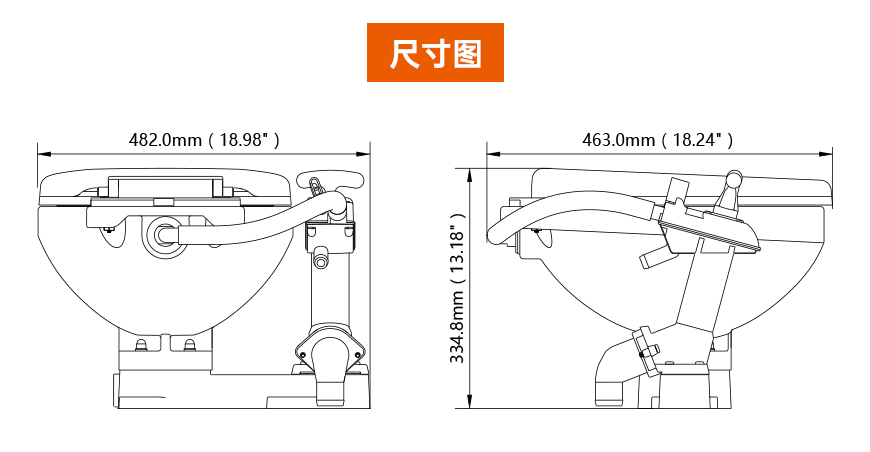 尺寸图

482.0mm ( 18.98" )

463.0mm ( 18.24" )

334.8mm ( 13.18" )