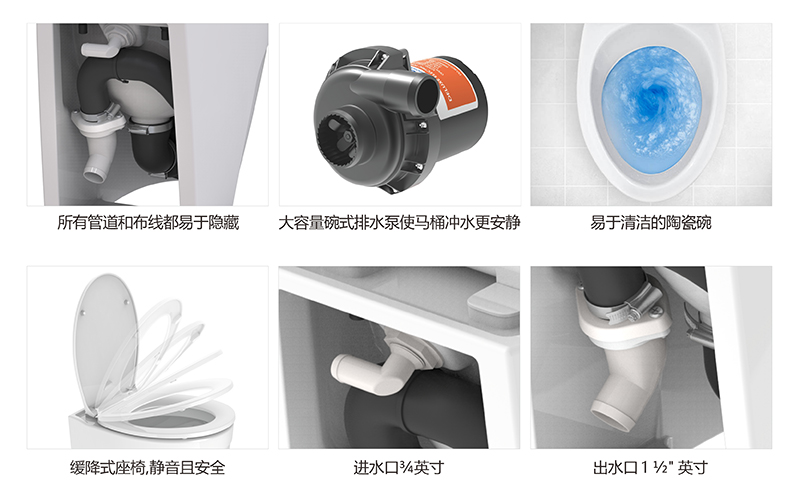 所有管道和布线都易于隐藏

大容量碗式排水泵使马桶冲水更安静

易于清洁的陶瓷碗

缓降式座椅,静音且安全

进水口¾英寸

出水口 1 ½" 英寸