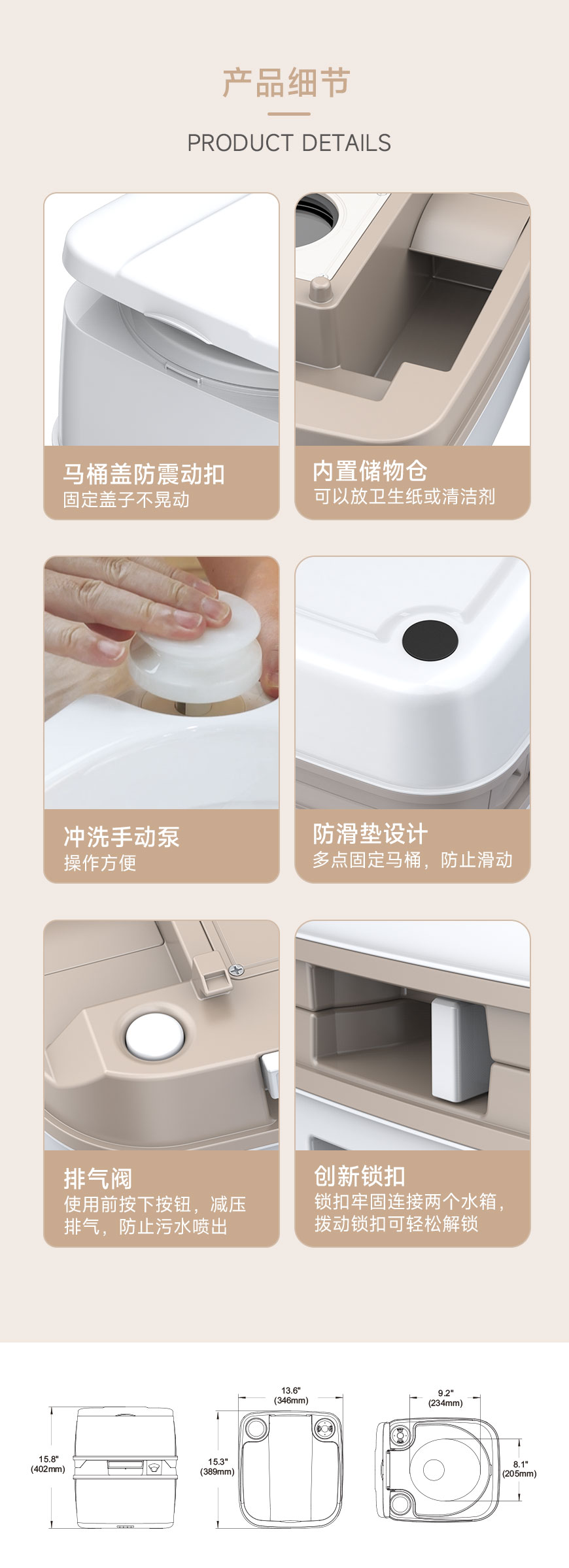 产品细节

PRODUCT DETAILS

马桶盖防震动扣
固定盖子不晃动

内置储物仓
可以放卫生纸或清洁剂

冲洗手动泵
操作方便

防滑垫设计
多点固定马桶，防止滑动

排气阀
使用前按下按钮，减压排气，防止污水喷出

创新锁扣
锁扣牢固连接两个水箱，拨动锁扣可轻松解锁

15.8"
(402mm)

13.6"
(346mm)

15.3"
(389mm)

9.2"
(234mm)

8.1"
(205mm)