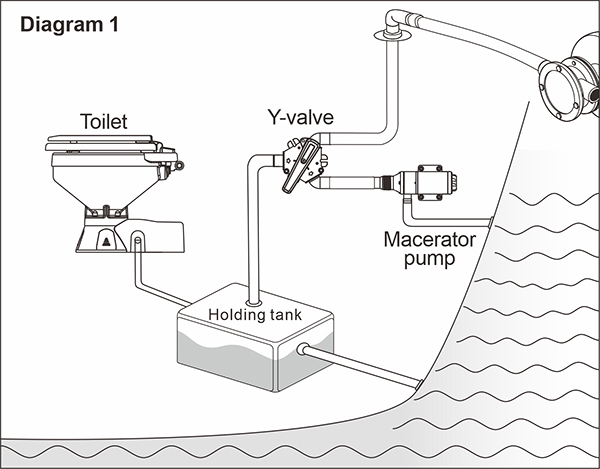 Diagram 1

Toilet

Y-valve

Macerator pump

Holding tank